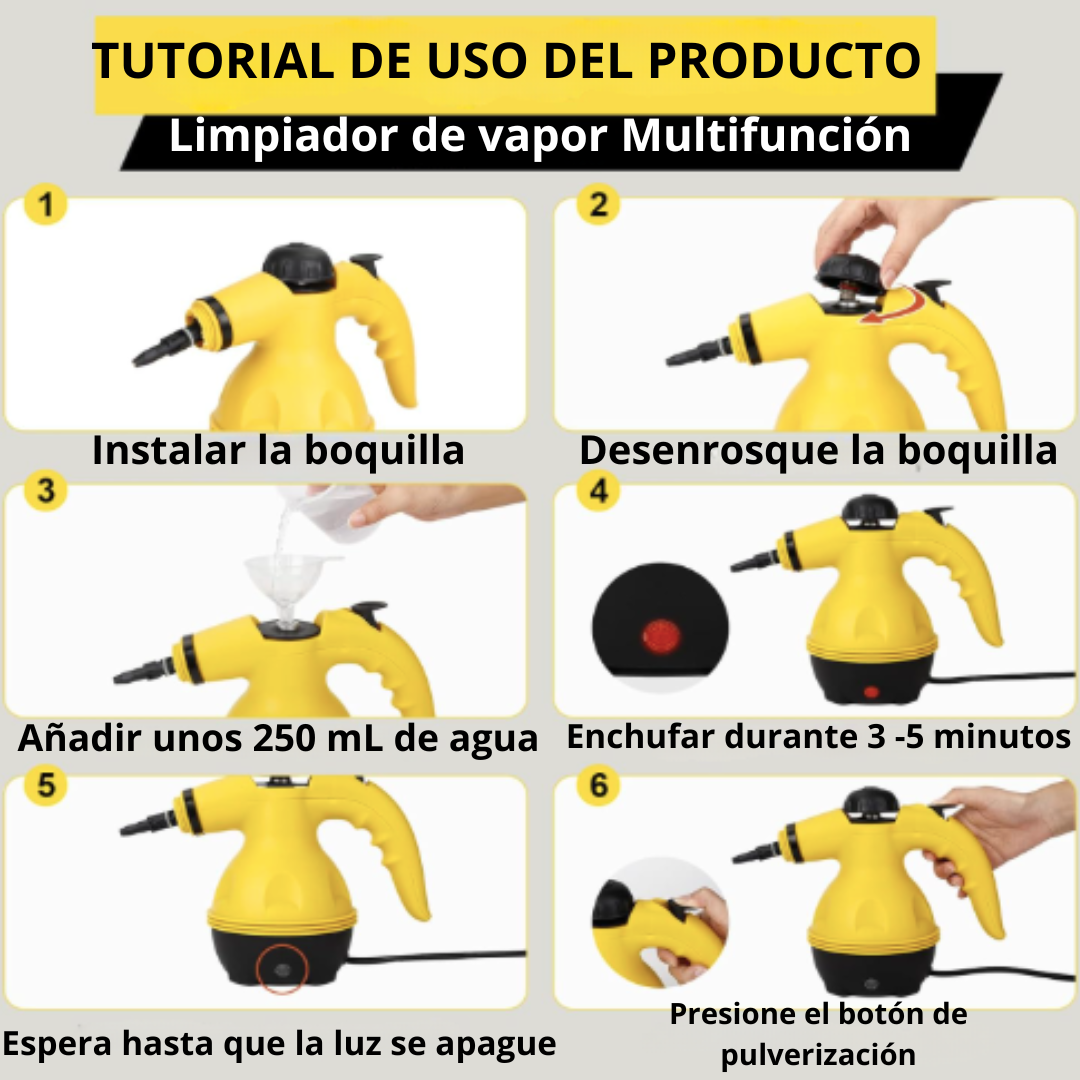 TUTORIAL DE USO DEL PRODUCTO
Limpiador de vapor Multifunción

1
Instalar la boquilla

2
Desenrosque la boquilla

3
Añadir unos 250 mL de agua

4
Enchufar durante 3 -5 minutos

5
Espera hasta que la luz se apague

6
Presione el botón de pulverización